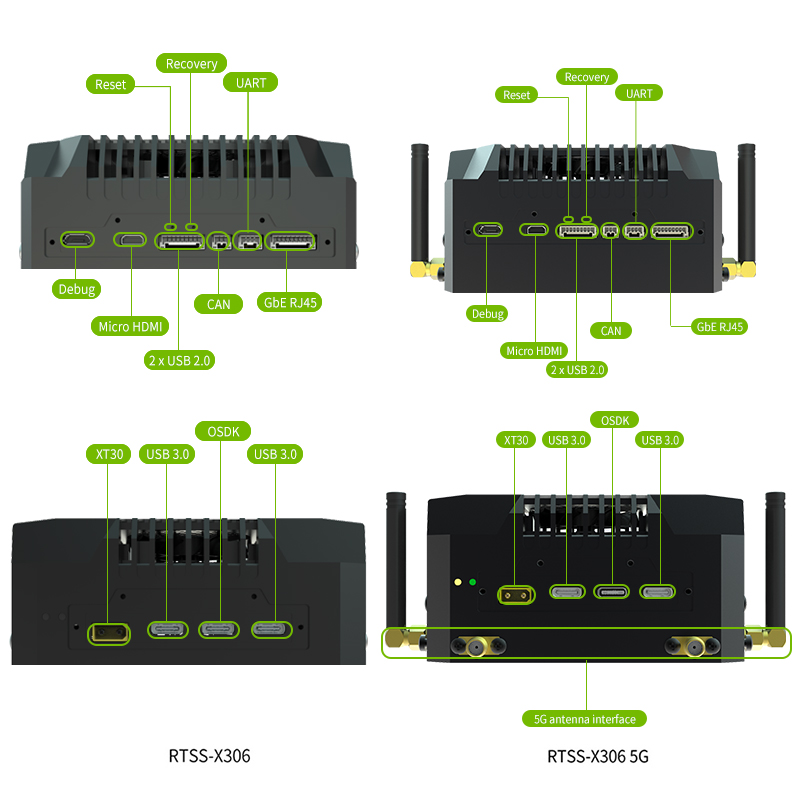 Recovery
Reset
UART
Debug
Micro HDMI
2 x USB 2.0
CAN
GbE RJ45

Recovery
Reset
UART
Debug
Micro HDMI
2 x USB 2.0
CAN
GbE RJ45

OSDK
XT30
USB 3.0
USB 3.0

OSDK
XT30
USB 3.0
USB 3.0
5G antenna interface

RTSS-X306

RTSS-X306 5G